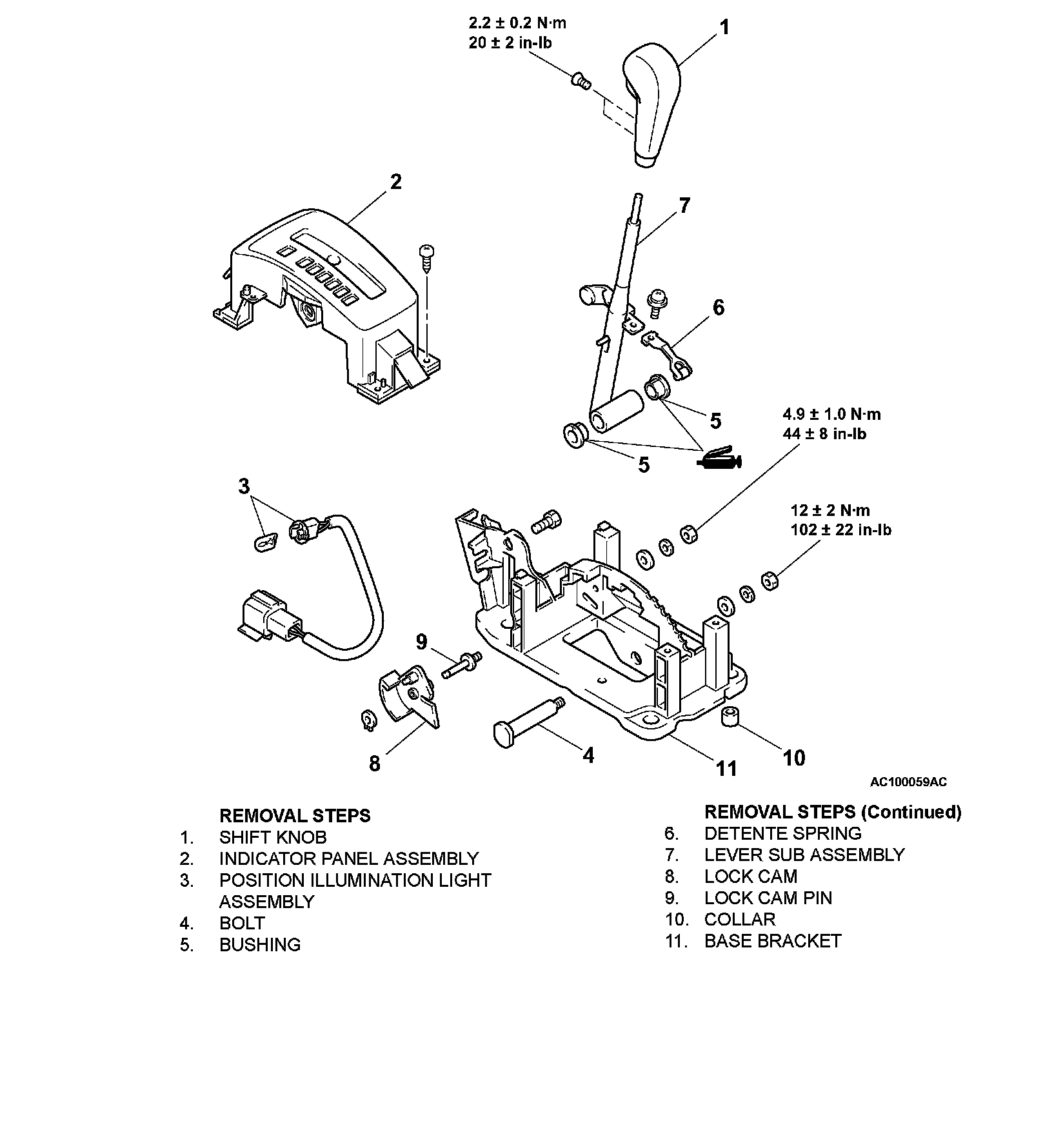 2.2 ± 0.2 N·m
20 ± 2 in-lb

1

2

7

6

5

5

4.9 ± 1.0 N·m
44 ± 8 in-lb

3

12 ± 2 N·m
102 ± 22 in-lb

9

8

4

11

10

AC100059AC

REMOVAL STEPS
1. SHIFT KNOB
2. INDICATOR PANEL ASSEMBLY
3. POSITION ILLUMINATION LIGHT ASSEMBLY
4. BOLT
5. BUSHING

REMOVAL STEPS (Continued)
6. DETENTE SPRING
7. LEVER SUB ASSEMBLY
8. LOCK CAM
9. LOCK CAM PIN
10. COLLAR
11. BASE BRACKET