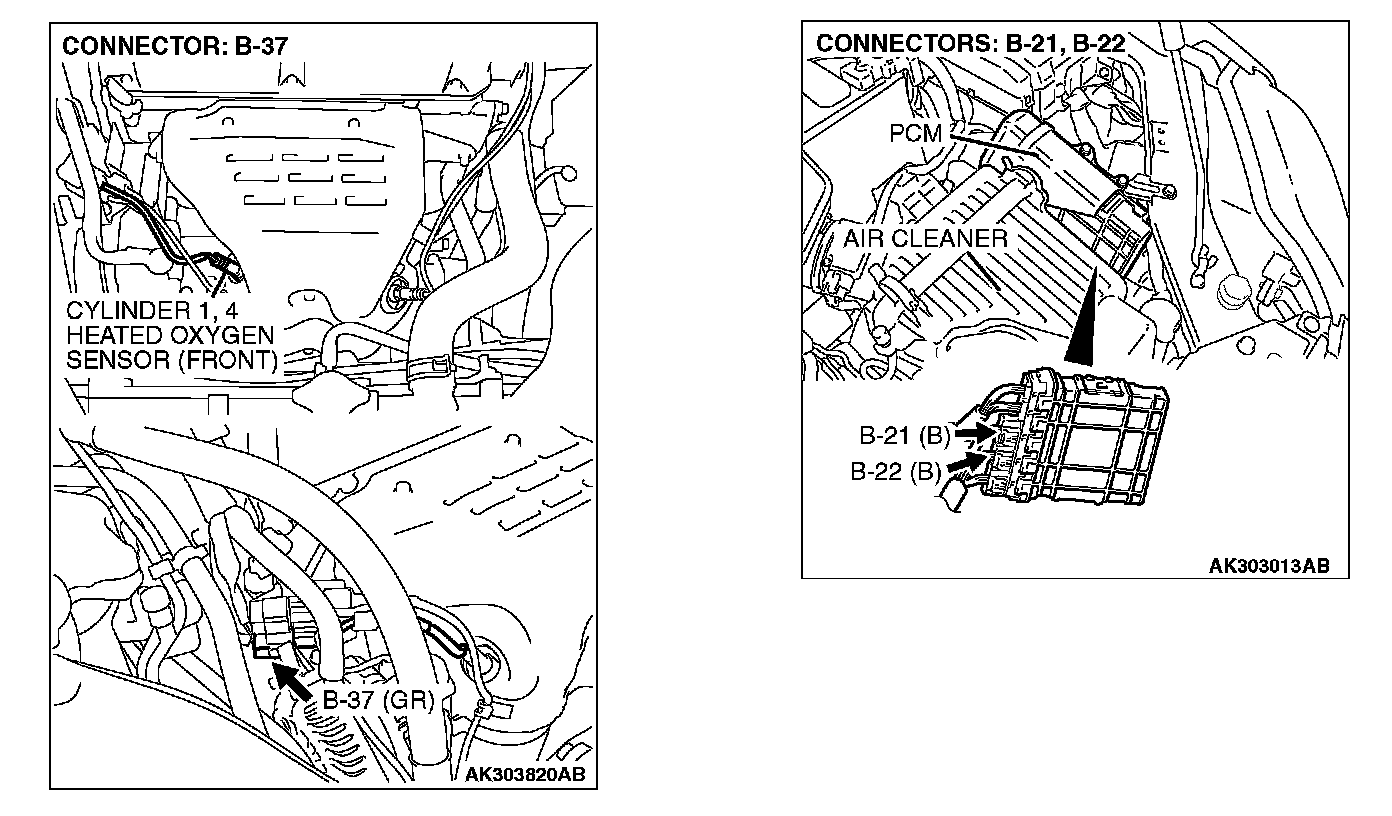 CONNECTOR: B-37

CYLINDER 1, 4
HEATED OXYGEN
SENSOR (FRONT)

B-37 (GR)

AK303820AB

CONNECTORS: B-21, B-22

PCM

AIR CLEANER

B-21 (B)

B-22 (B)

AK303013AB