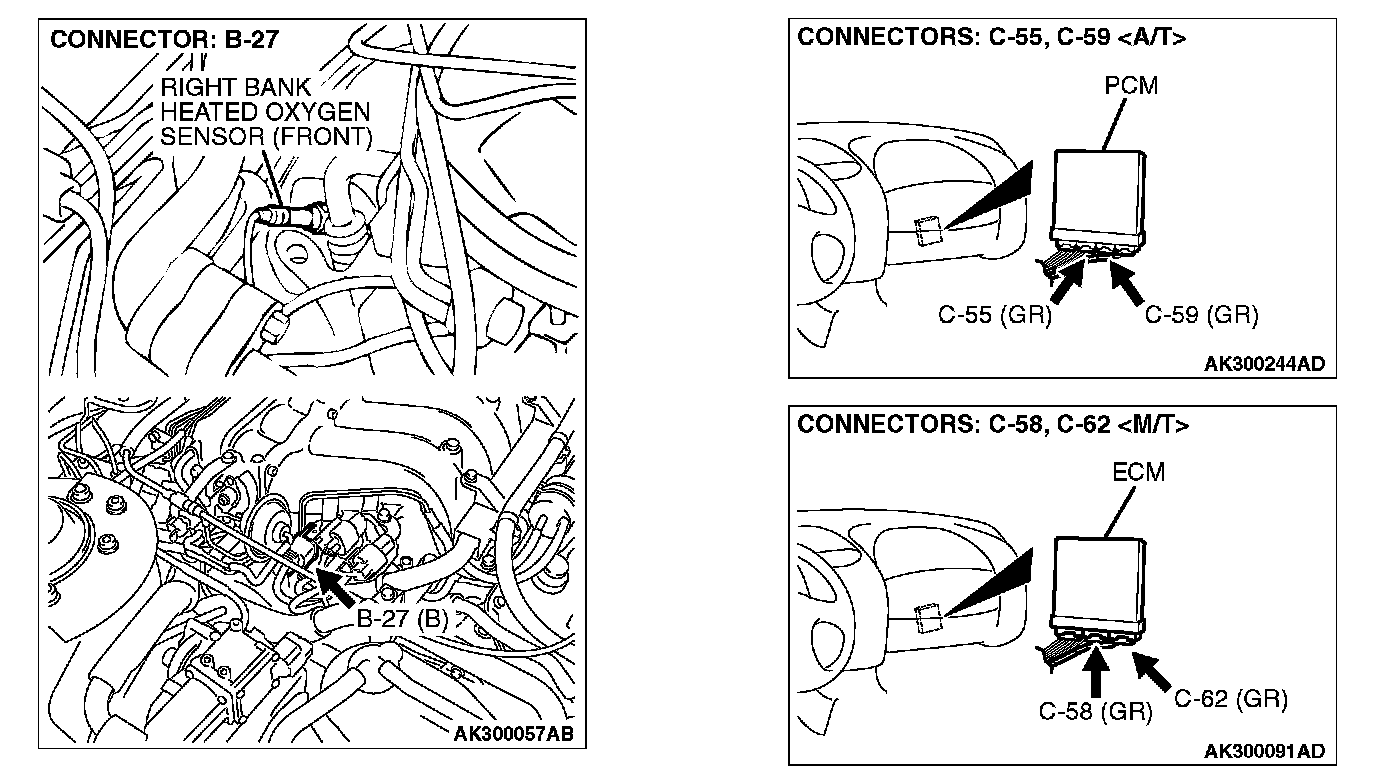 CONNECTOR: B-27

RIGHT BANK HEATED OXYGEN SENSOR (FRONT)

B-27 (B)

AK300057AB

CONNECTORS: C-55, C-59 <A/T>

PCM

C-55 (GR)

C-59 (GR)

AK300244AD

CONNECTORS: C-58, C-62 <M/T>

ECM

C-58 (GR)

C-62 (GR)

AK300091AD