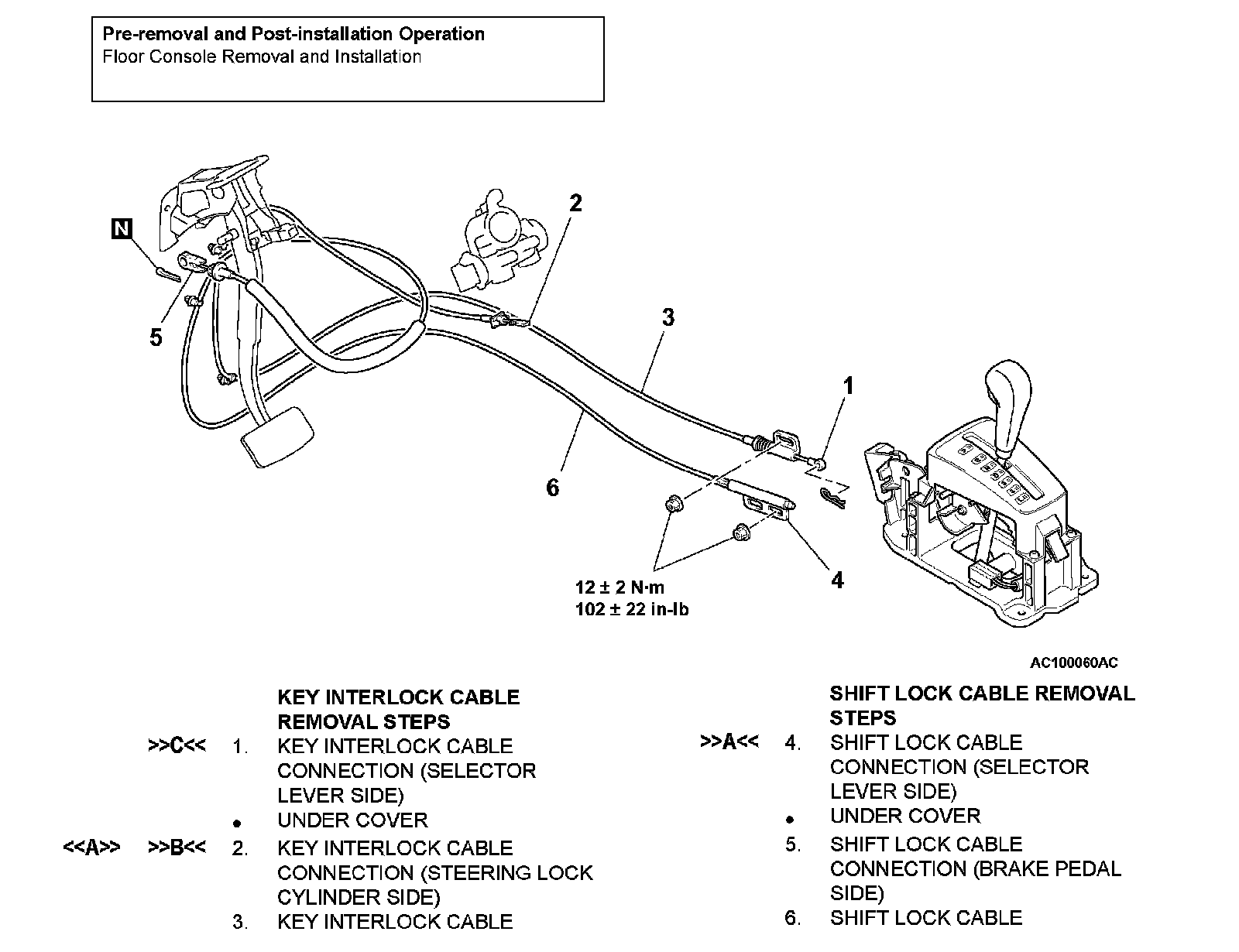 Pre-removal and Post-installation Operation
Floor Console Removal and Installation

N
2
3
5
1
6
4
12 ± 2 N·m
102 ± 22 in-lb

AC100060AC

KEY INTERLOCK CABLE REMOVAL STEPS
>>C<< 1. KEY INTERLOCK CABLE CONNECTION (SELECTOR LEVER SIDE)
• UNDER COVER
<<A>> >>B<< 2. KEY INTERLOCK CABLE CONNECTION (STEERING LOCK CYLINDER SIDE)
3. KEY INTERLOCK CABLE

SHIFT LOCK CABLE REMOVAL STEPS
>>A<< 4. SHIFT LOCK CABLE CONNECTION (SELECTOR LEVER SIDE)
• UNDER COVER
5. SHIFT LOCK CABLE CONNECTION (BRAKE PEDAL SIDE)
6. SHIFT LOCK CABLE