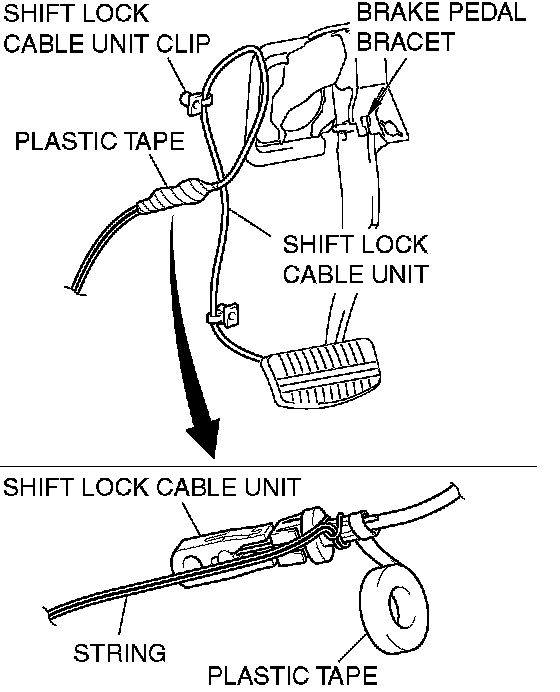 SHIFT LOCK CABLE UNIT CLIP

BRAKE PEDAL BRACET

PLASTIC TAPE

SHIFT LOCK CABLE UNIT

SHIFT LOCK CABLE UNIT

STRING

PLASTIC TAPE