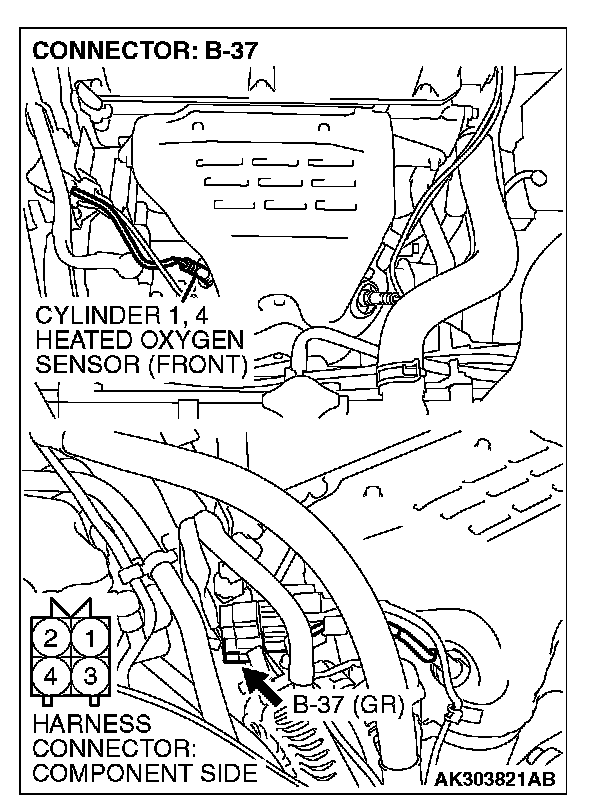 CONNECTOR: B-37

CYLINDER 1, 4
HEATED OXYGEN
SENSOR (FRONT)

2 1
4 3

B-37 (GR)

HARNESS
CONNECTOR:
COMPONENT SIDE

AK303821AB