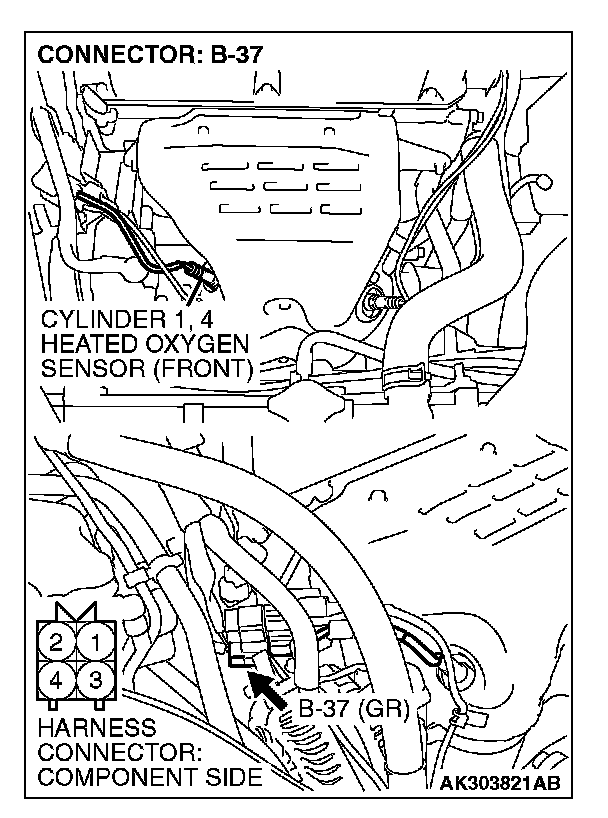 CONNECTOR: B-37

CYLINDER 1, 4
HEATED OXYGEN
SENSOR (FRONT)

2 1
4 3

B-37 (GR)

HARNESS
CONNECTOR:
COMPONENT SIDE

AK303821AB