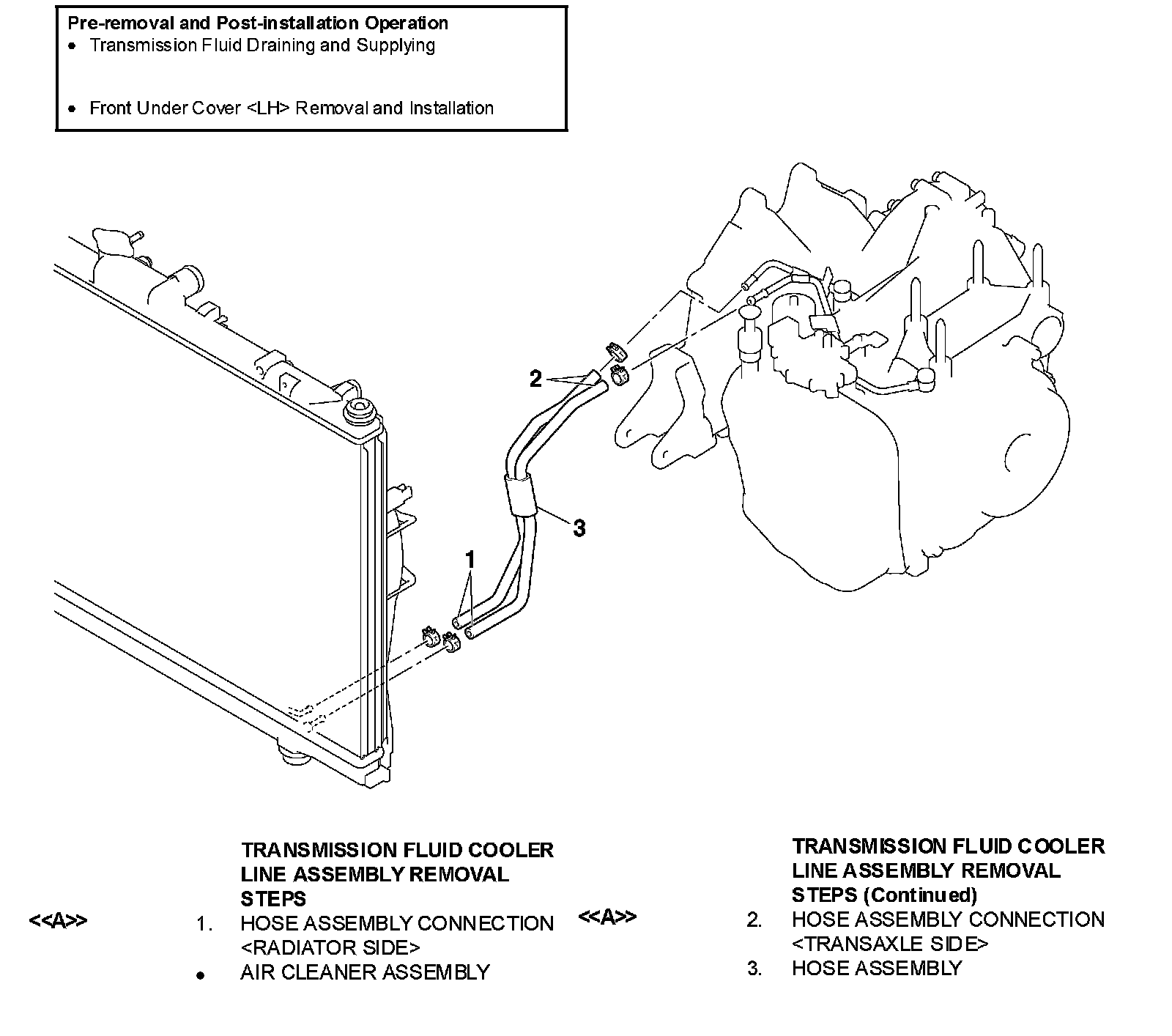 Pre-removal and Post-installation Operation
• Transmission Fluid Draining and Supplying

• Front Under Cover <LH> Removal and Installation

2
3
1

TRANSMISSION FLUID COOLER LINE ASSEMBLY REMOVAL STEPS
<<A>> 1. HOSE ASSEMBLY CONNECTION <RADIATOR SIDE>
• AIR CLEANER ASSEMBLY

TRANSMISSION FLUID COOLER LINE ASSEMBLY REMOVAL STEPS (Continued)
<<A>> 2. HOSE ASSEMBLY CONNECTION <TRANSAXLE SIDE>
3. HOSE ASSEMBLY