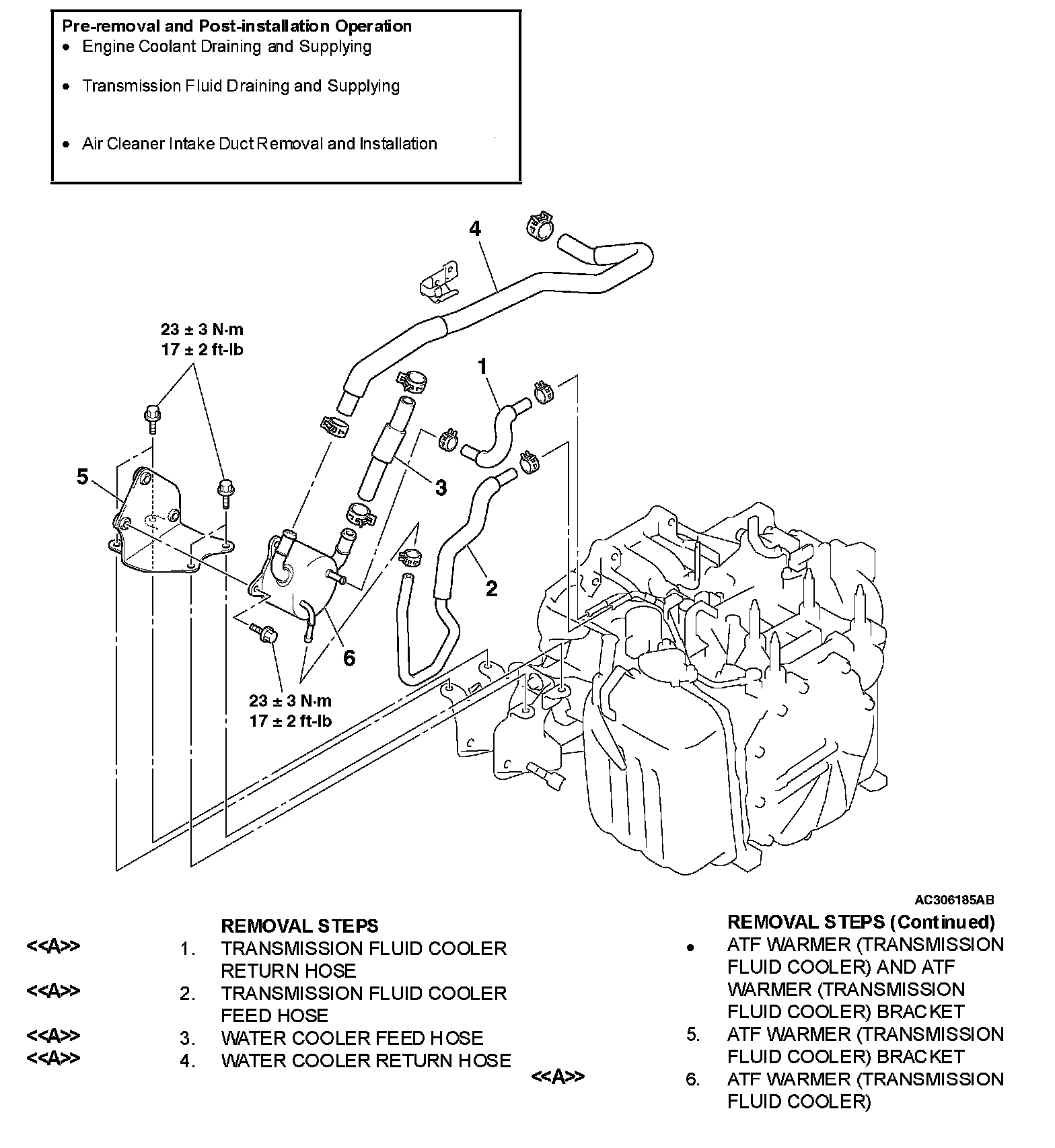 Pre-removal and Post-installation Operation
• Engine Coolant Draining and Supplying
• Transmission Fluid Draining and Supplying
• Air Cleaner Intake Duct Removal and Installation

4

23 ± 3 N·m
17 ± 2 ft-lb

1

5

3

2

6

23 ± 3 N·m
17 ± 2 ft-lb

AC306185AB

REMOVAL STEPS
<<A>> 1. TRANSMISSION FLUID COOLER RETURN HOSE
<<A>> 2. TRANSMISSION FLUID COOLER FEED HOSE
<<A>> 3. WATER COOLER FEED HOSE
<<A>> 4. WATER COOLER RETURN HOSE

REMOVAL STEPS (Continued)
• ATF WARMER (TRANSMISSION FLUID COOLER) AND ATF WARMER (TRANSMISSION FLUID COOLER) BRACKET
5. ATF WARMER (TRANSMISSION FLUID COOLER) BRACKET
<<A>> 6. ATF WARMER (TRANSMISSION FLUID COOLER)