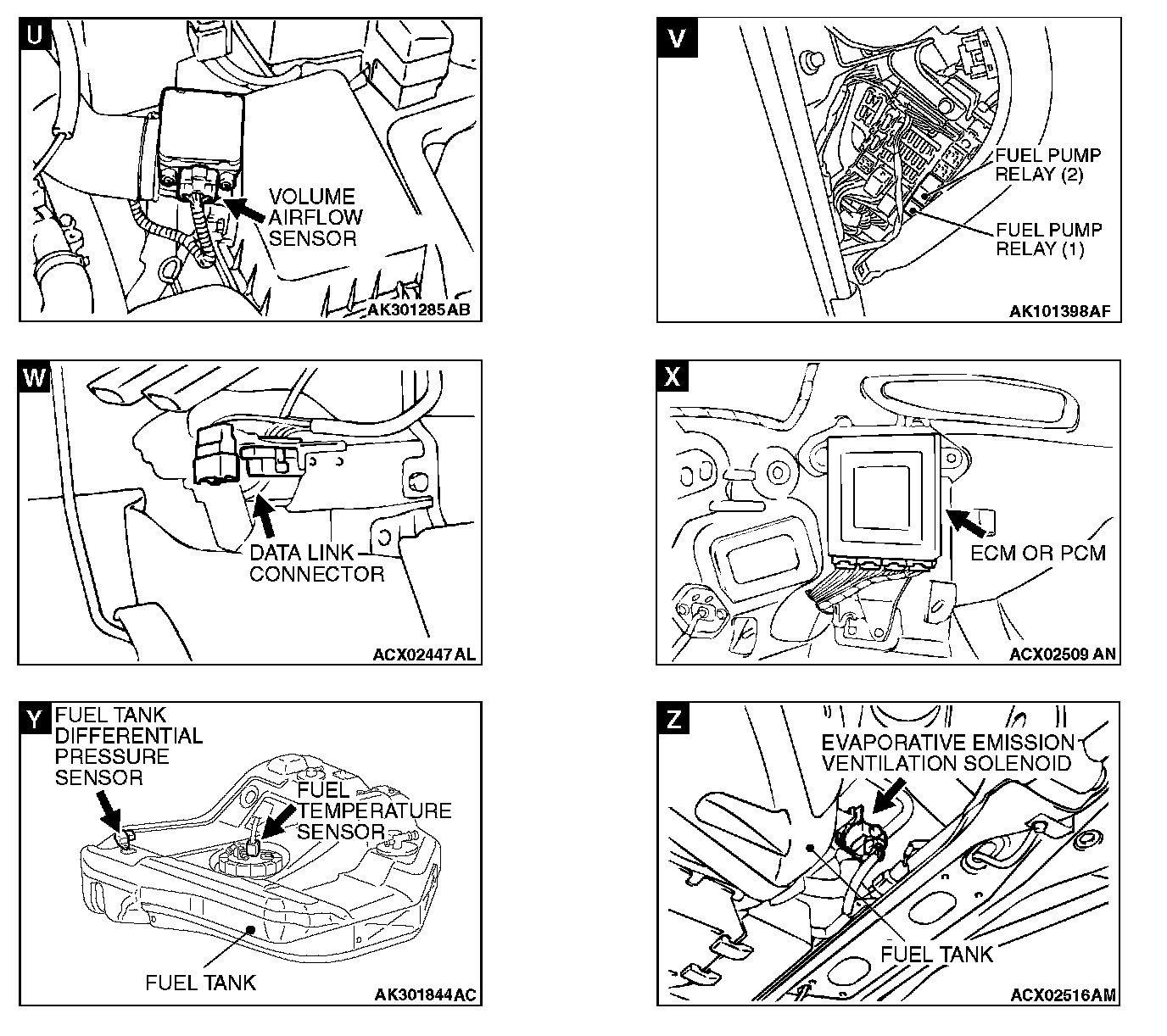 U

VOLUME AIRFLOW SENSOR

AK301285AB

V

FUEL PUMP RELAY (2)

FUEL PUMP RELAY (1)

AK101398AF

W

DATA LINK CONNECTOR

ACX02447AL

X

ECM OR PCM

ACX02509 AN

Y

FUEL TANK DIFFERENTIAL PRESSURE SENSOR

FUEL TEMPERATURE SENSOR

FUEL TANK

AK301844AC

Z

EVAPORATIVE EMISSION VENTILATION SOLENOID

FUEL TANK

ACX02516AM