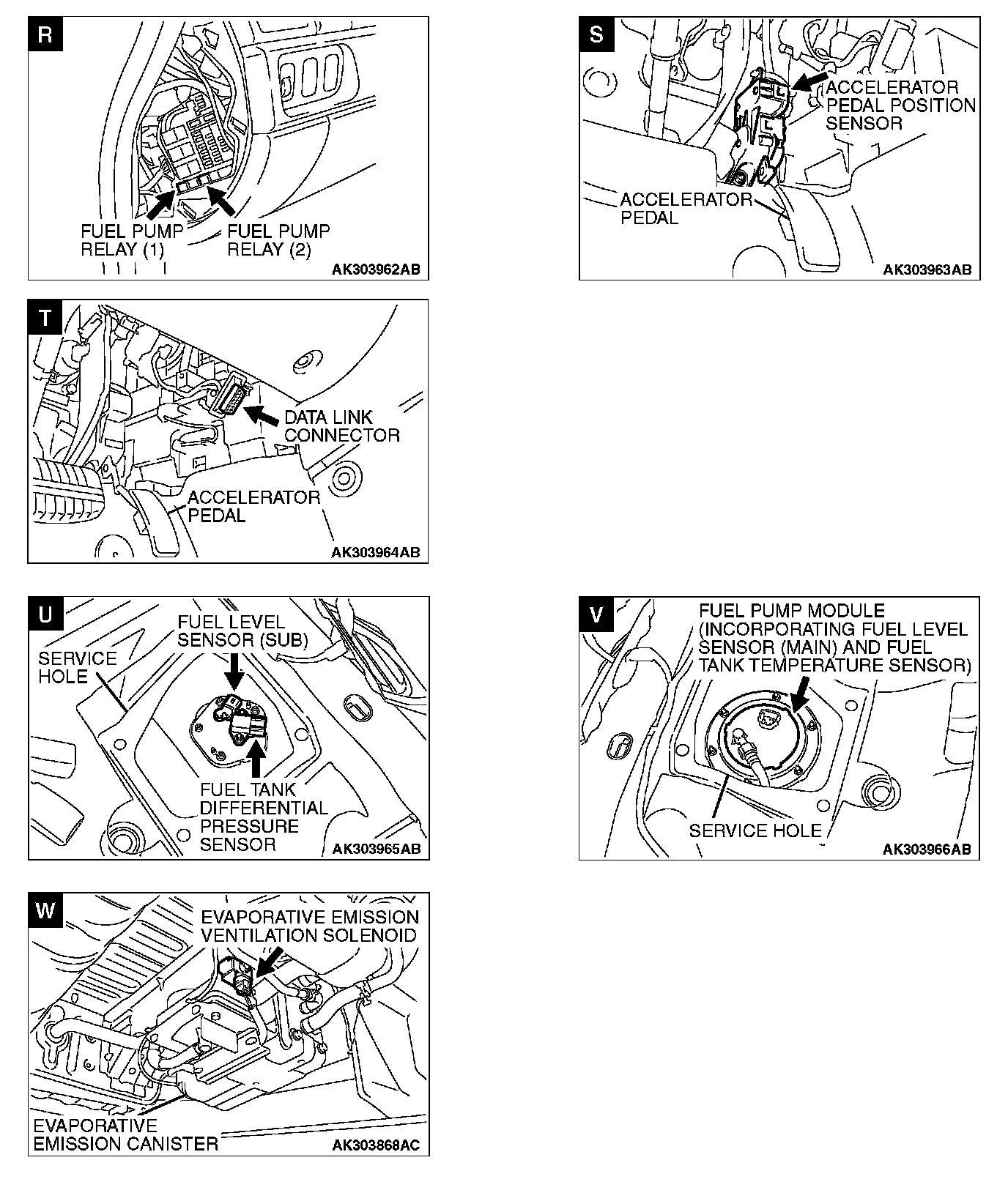 R

FUEL PUMP RELAY (1)

FUEL PUMP RELAY (2)

AK303962AB

S

ACCELERATOR PEDAL POSITION SENSOR

ACCELERATOR PEDAL

AK303963AB

T

DATA LINK CONNECTOR

ACCELERATOR PEDAL

AK303964AB

U

FUEL LEVEL SENSOR (SUB)

SERVICE HOLE

FUEL TANK DIFFERENTIAL PRESSURE SENSOR

AK303965AB

V

FUEL PUMP MODULE (INCORPORATING FUEL LEVEL SENSOR (MAIN) AND FUEL TANK TEMPERATURE SENSOR)

SERVICE HOLE

AK303966AB

W

EVAPORATIVE EMISSION VENTILATION SOLENOID

EVAPORATIVE EMISSION CANISTER

AK303868AC