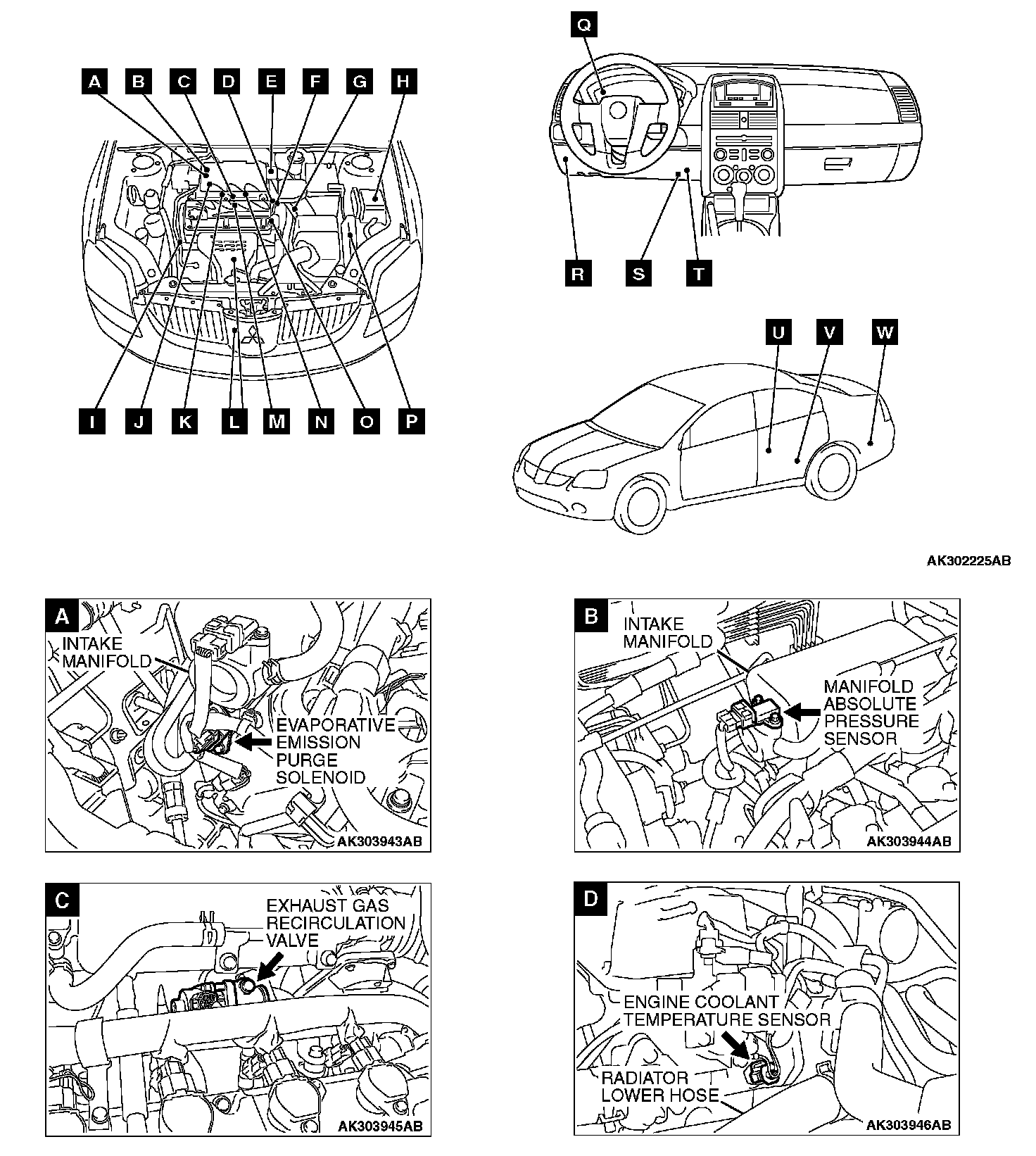 A B C D E F G H

I J K L M N O P

Q

R S T

U V W

AK302225AB

A
INTAKE MANIFOLD
EVAPORATIVE EMISSION PURGE SOLENOID
AK303943AB

B
INTAKE MANIFOLD
MANIFOLD ABSOLUTE PRESSURE SENSOR
AK303944AB

C
EXHAUST GAS RECIRCULATION VALVE
AK303945AB

D
ENGINE COOLANT TEMPERATURE SENSOR
RADIATOR LOWER HOSE
AK303946AB