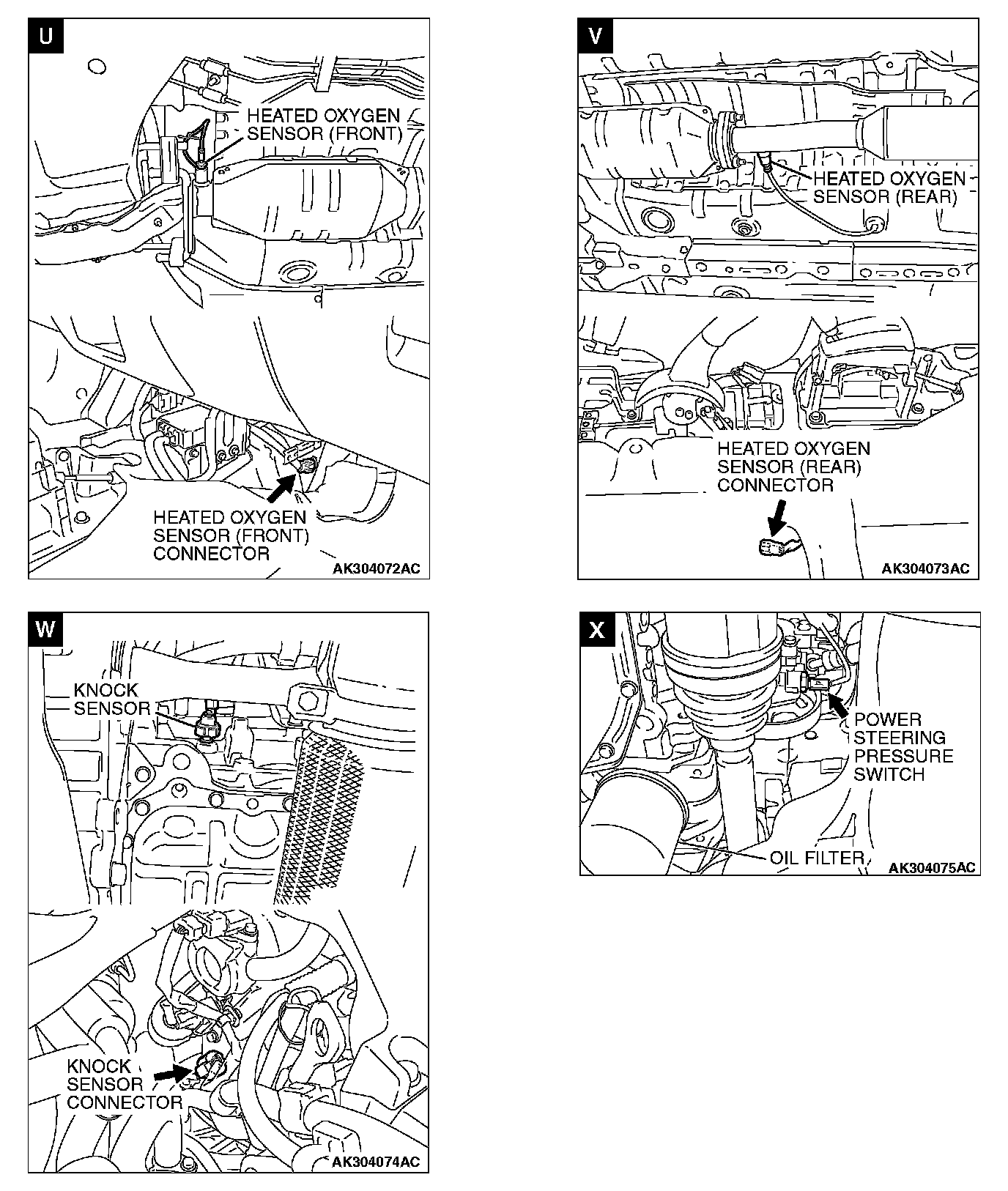 U

HEATED OXYGEN SENSOR (FRONT)

HEATED OXYGEN SENSOR (FRONT) CONNECTOR

AK304072AC

V

HEATED OXYGEN SENSOR (REAR)

HEATED OXYGEN SENSOR (REAR) CONNECTOR

AK304073AC

W

KNOCK SENSOR

KNOCK SENSOR CONNECTOR

AK304074AC

X

POWER STEERING PRESSURE SWITCH

OIL FILTER

AK304075AC