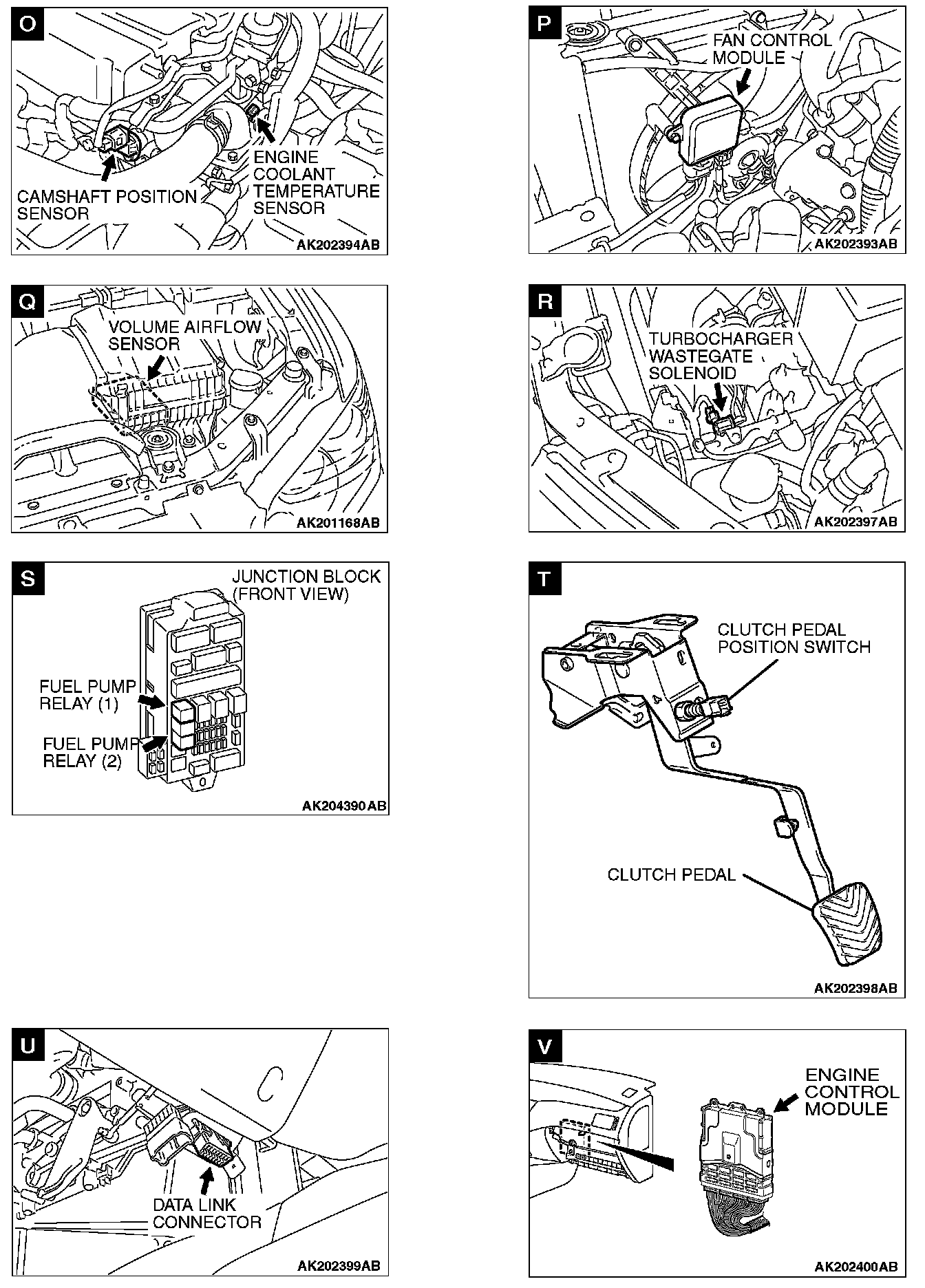 O

CAMSHAFT POSITION SENSOR

ENGINE COOLANT TEMPERATURE SENSOR

AK202394AB

P

FAN CONTROL MODULE

AK202393AB

Q

VOLUME AIRFLOW SENSOR

AK201168AB

R

TURBOCHARGER WASTEGATE SOLENOID

AK202397AB

S

JUNCTION BLOCK (FRONT VIEW)

FUEL PUMP RELAY (1)

FUEL PUMP RELAY (2)

AK204390AB

T

CLUTCH PEDAL POSITION SWITCH

CLUTCH PEDAL

AK202398AB

U

DATA LINK CONNECTOR

AK202399AB

V

ENGINE CONTROL MODULE

AK202400AB