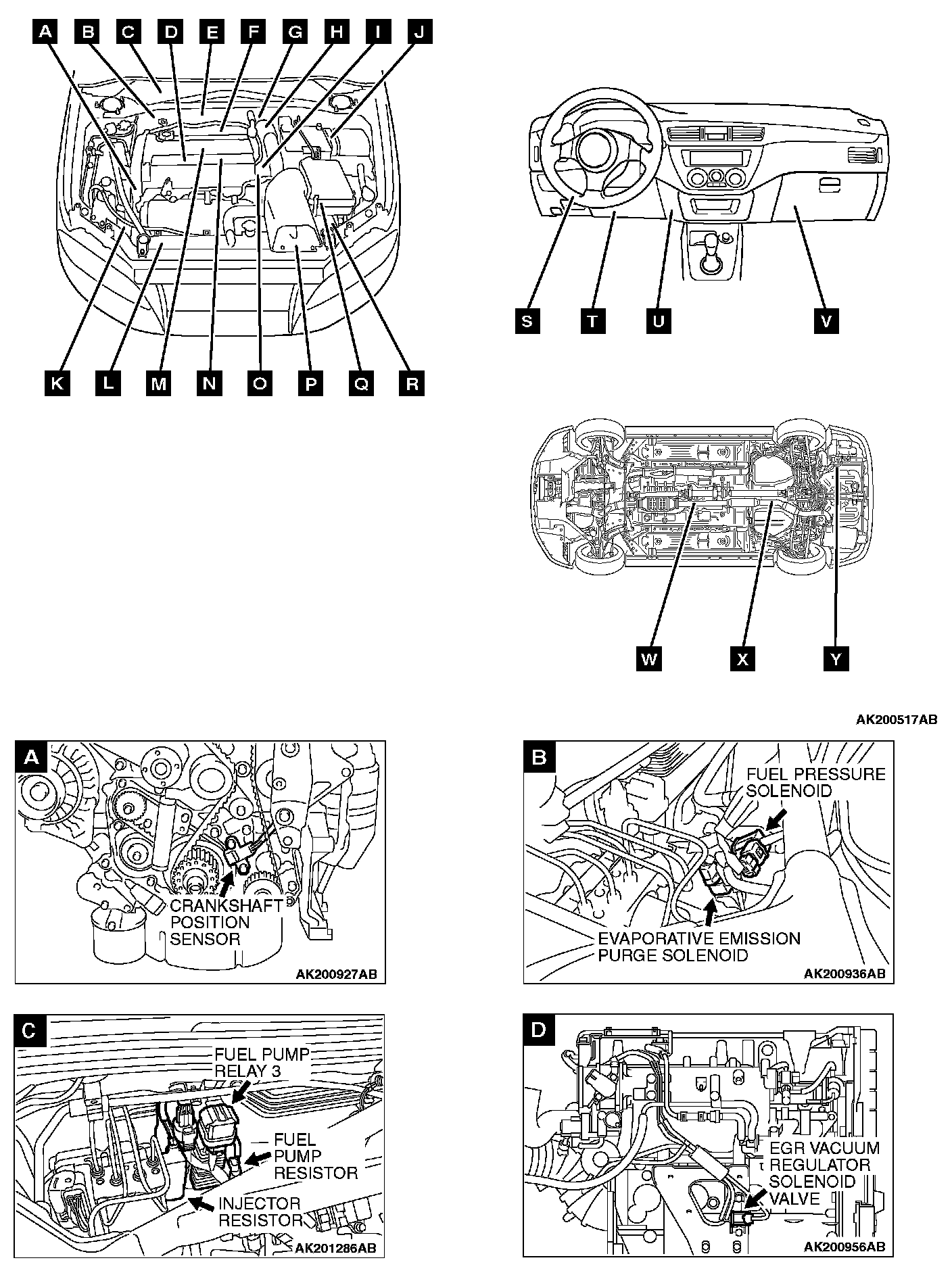 A B C D E F G H I J

K L M N O P Q R

S T U V

W X Y

AK200517AB

A

CRANKSHAFT POSITION SENSOR

AK200927AB

B

FUEL PRESSURE SOLENOID

EVAPORATIVE EMISSION PURGE SOLENOID

AK200936AB

C

FUEL PUMP RELAY 3

FUEL PUMP RESISTOR

INJECTOR RESISTOR

AK201286AB

D

EGR VACUUM REGULATOR SOLENOID VALVE

AK200956AB