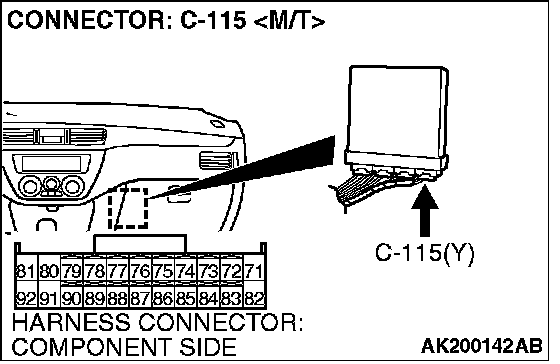 CONNECTOR: C-115 <M/T>

C-115(Y)

| 81 | 80 | 79 | 78 | 77 | 76 | 75 | 74 | 73 | 72 | 71 |
|---|---|---|---|---|---|---|---|---|---|---|
| 92 | 91 | 90 | 89 | 88 | 87 | 86 | 85 | 84 | 83 | 82 |

HARNESS CONNECTOR: COMPONENT SIDE

AK200142AB