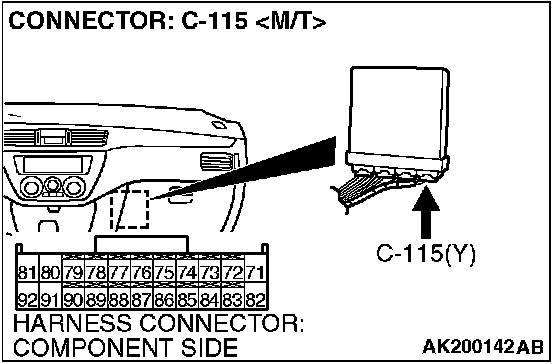 CONNECTOR: C-115 <M/T>

C-115(Y)

| 81 | 80 | 79 | 78 | 77 | 76 | 75 | 74 | 73 | 72 | 71 |
|---|---|---|---|---|---|---|---|---|---|---|
| 92 | 91 | 90 | 89 | 88 | 87 | 86 | 85 | 84 | 83 | 82 |

HARNESS CONNECTOR: COMPONENT SIDE

AK200142AB