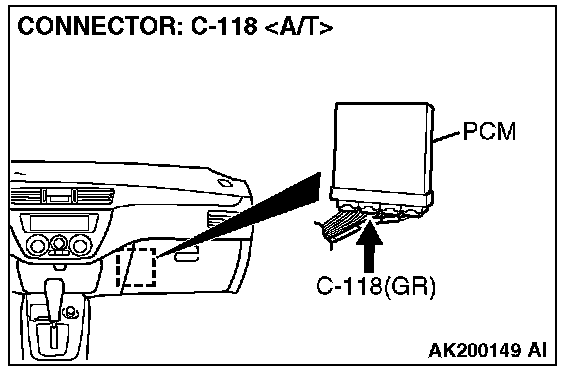 CONNECTOR: C-118 <A/T>

PCM

C-118(GR)

AK200149 AI