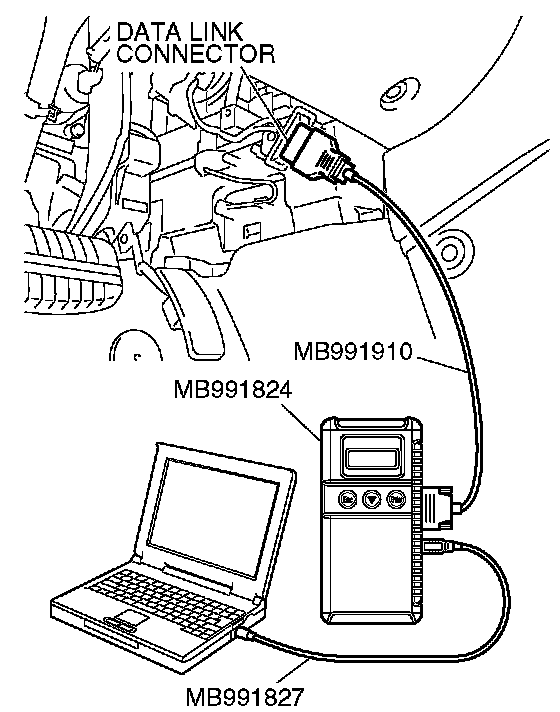 DATA LINK CONNECTOR

MB991910

MB991824

Esc

Enter

MB991827