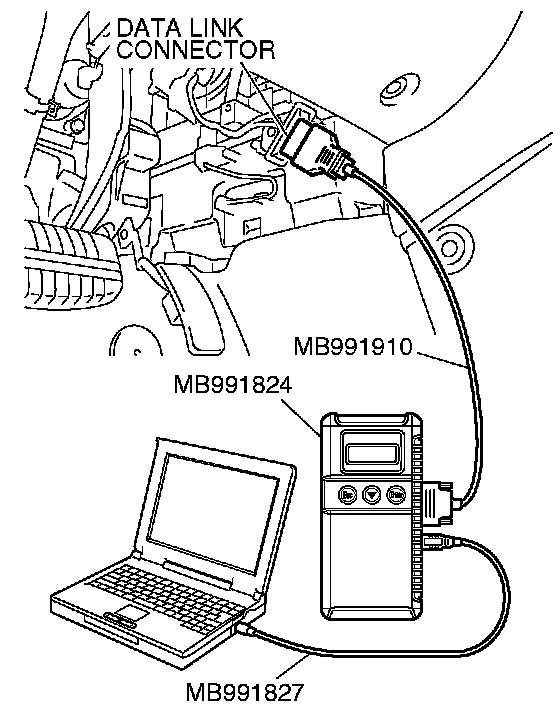 DATA LINK CONNECTOR

MB991910

MB991824

MB991827