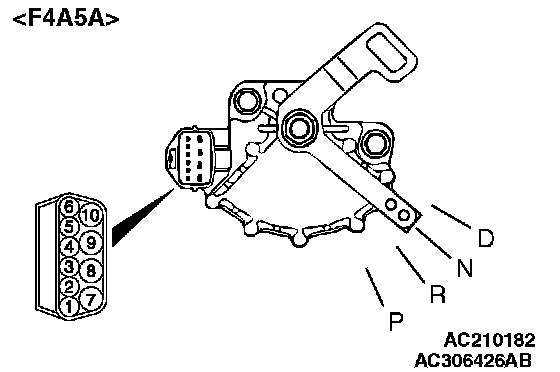 <F4A5A>

6 10
5
4 9
3 8
2
1 7

D
N
R
P

AC210182
AC306426AB