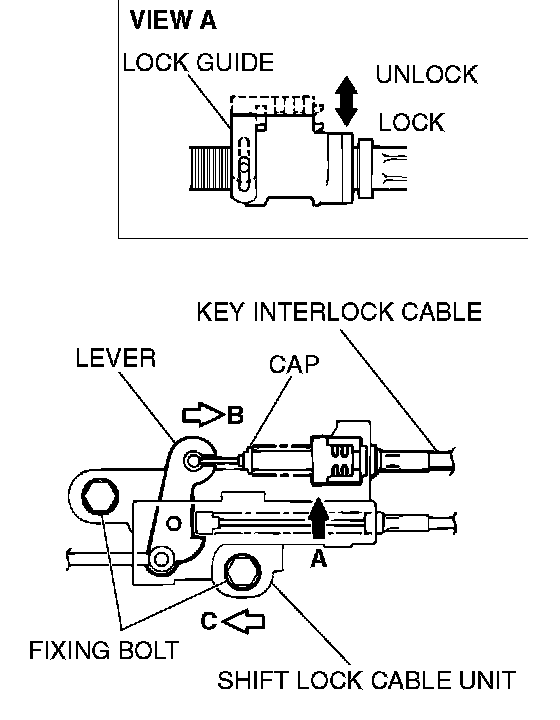 VIEW A
LOCK GUIDE
UNLOCK
LOCK

KEY INTERLOCK CABLE
LEVER
CAP
B
A
C
FIXING BOLT
SHIFT LOCK CABLE UNIT