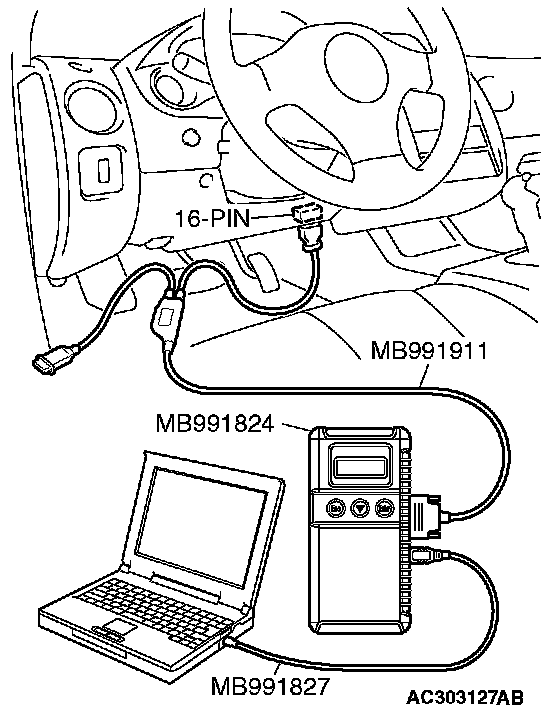 16-PIN

MB991911

MB991824

MB991827

AC303127AB