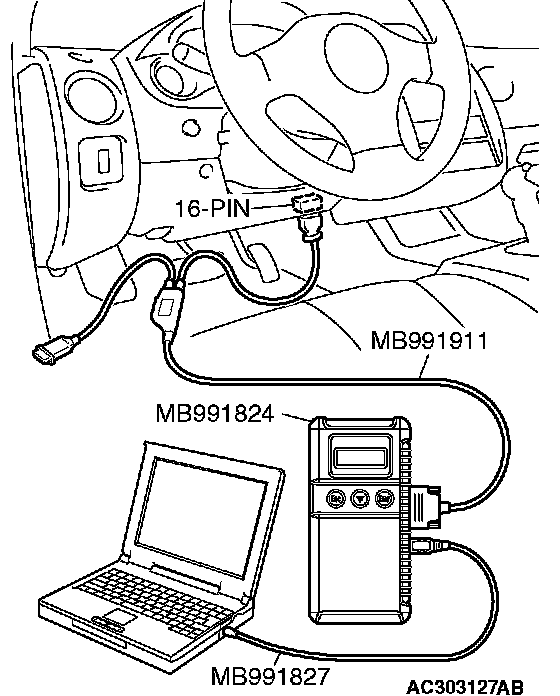 16-PIN

MB991911

MB991824

MB991827

AC303127AB