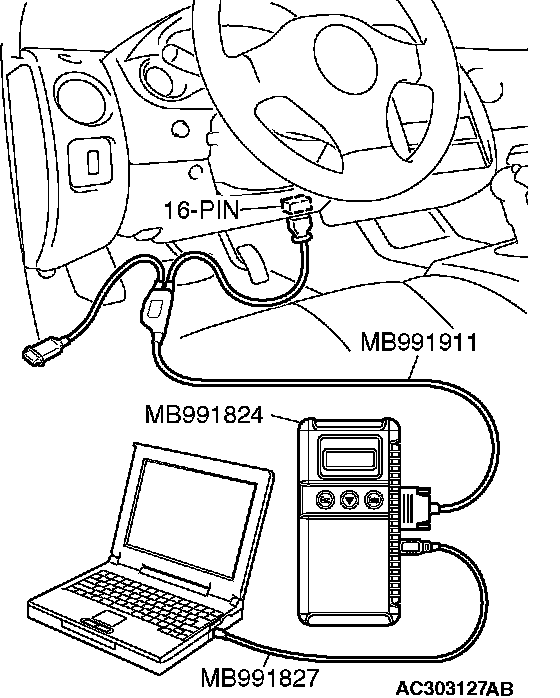 16-PIN
MB991911
MB991824
MB991827
AC303127AB