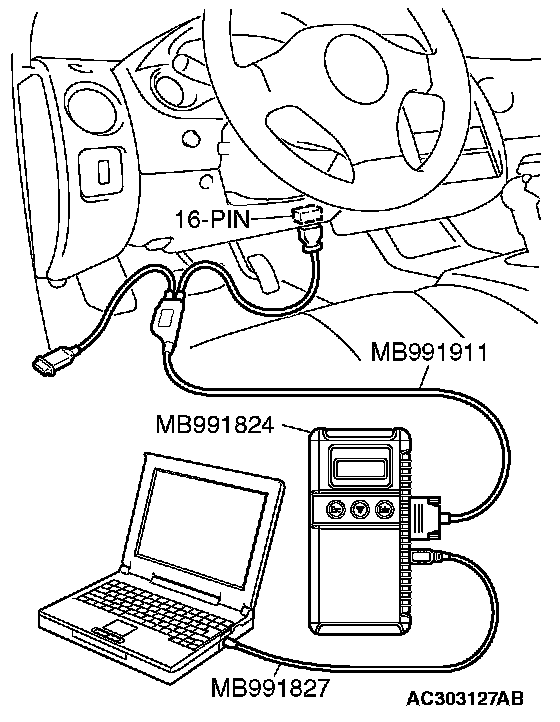 16-PIN
MB991911
MB991824
MB991827
AC303127AB