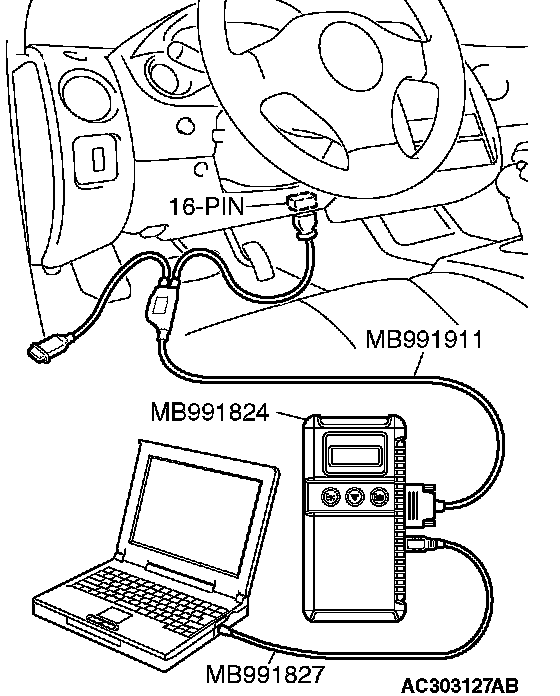 16-PIN
MB991911
MB991824
MB991827
AC303127AB