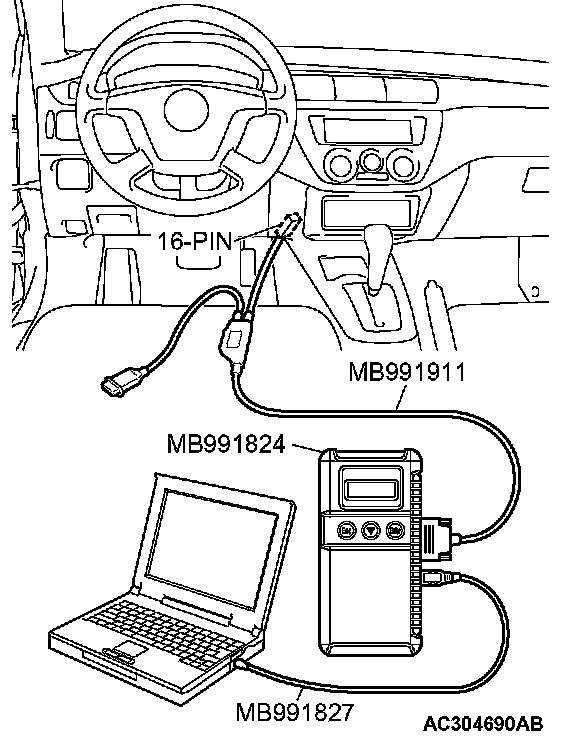 16-PIN

MB991911

MB991824

MB991827

AC304690AB