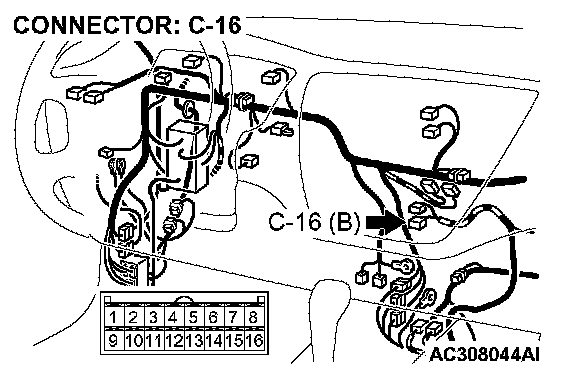 CONNECTOR: C-16

C-16 (B)

| 1 | 2 | 3 | 4 | 5 | 6 | 7 | 8 |
|---|---|---|---|---|---|---|---|
| 9 | 10 | 11 | 12 | 13 | 14 | 15 | 16 |

AC308044AI