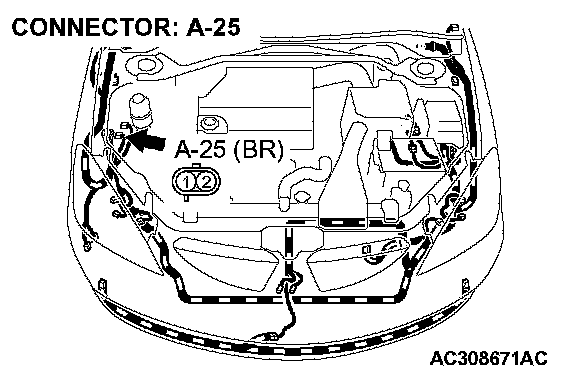 CONNECTOR: A-25

A-25 (BR)

1 2

AC308671AC