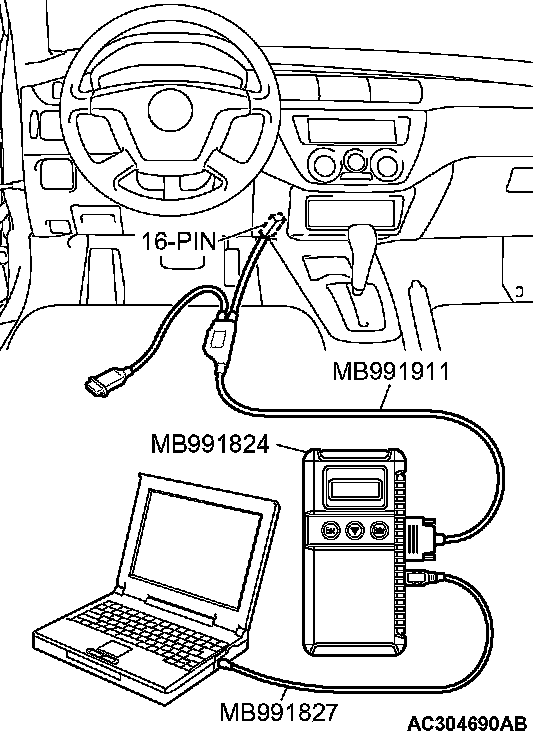 16-PIN

MB991911

MB991824

MB991827

AC304690AB