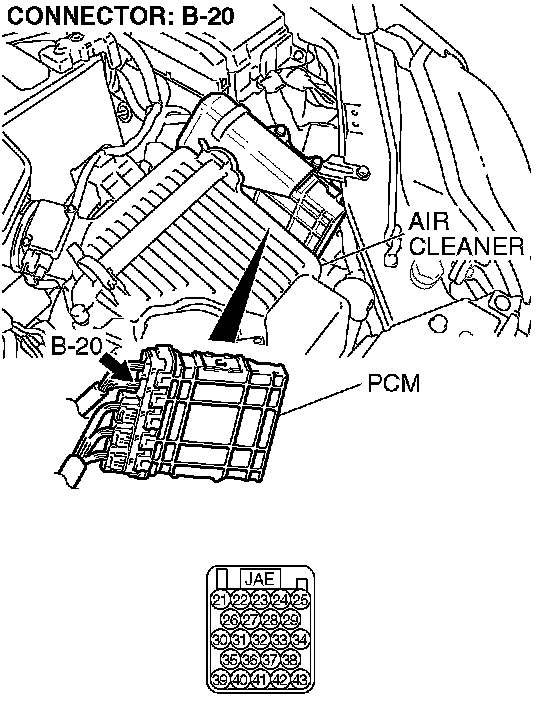 CONNECTOR: B-20

AIR CLEANER

B-20

PCM

JAE

21 22 23 24 25
26 27 28 29
30 31 32 33 34
35 36 37 38
39 40 41 42 43