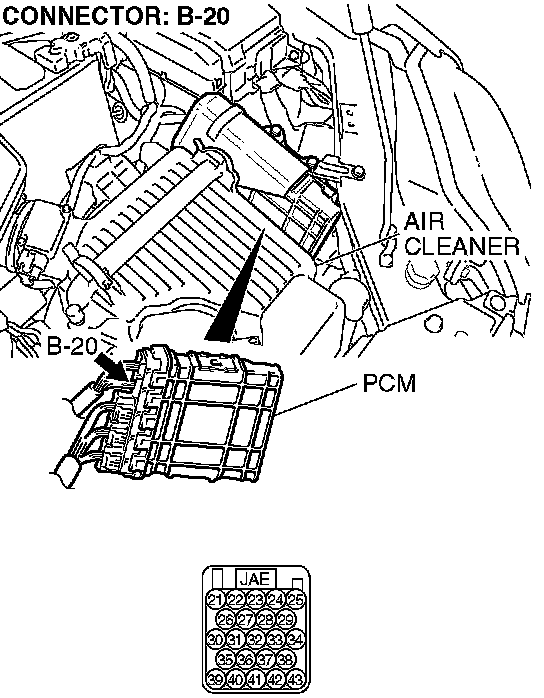 CONNECTOR: B-20

AIR CLEANER

B-20

PCM

JAE

21 22 23 24 25
26 27 28 29
30 31 32 33 34
35 36 37 38
39 40 41 42 43