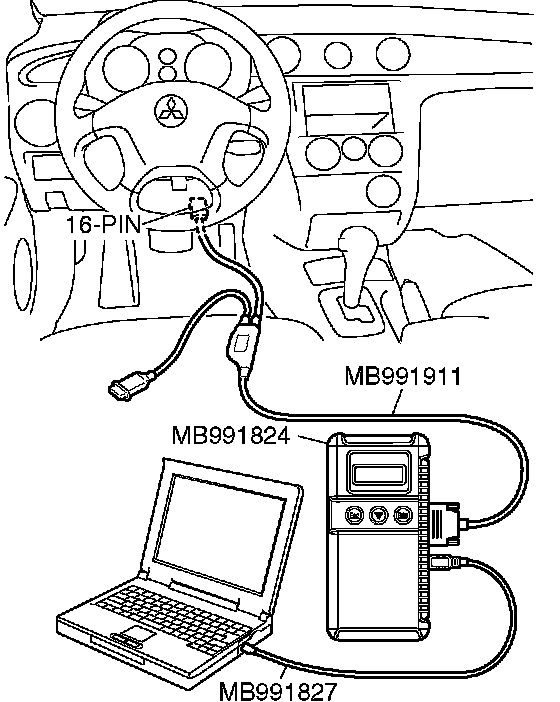 16-PIN

MB991911

MB991824

MB991827