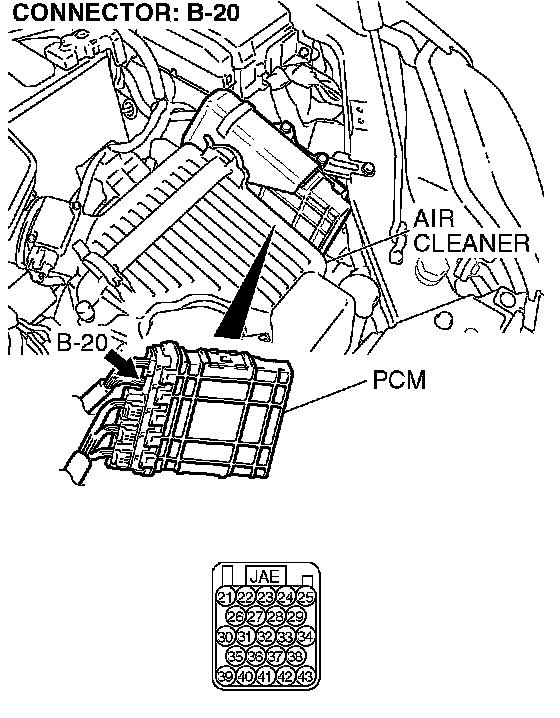 CONNECTOR: B-20

AIR CLEANER

B-20

PCM

JAE

21 22 23 24 25
26 27 28 29
30 31 32 33 34
35 36 37 38
39 40 41 42 43