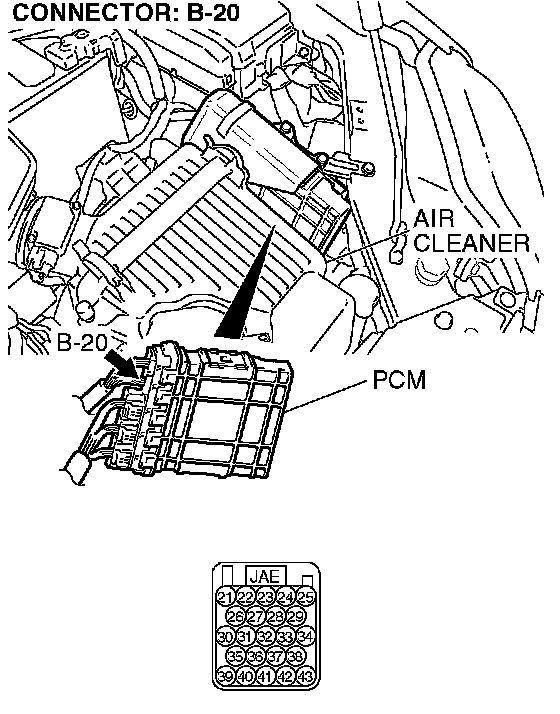 CONNECTOR: B-20

AIR CLEANER

B-20

PCM

JAE

21 22 23 24 25
26 27 28 29
30 31 32 33 34
35 36 37 38
39 40 41 42 43