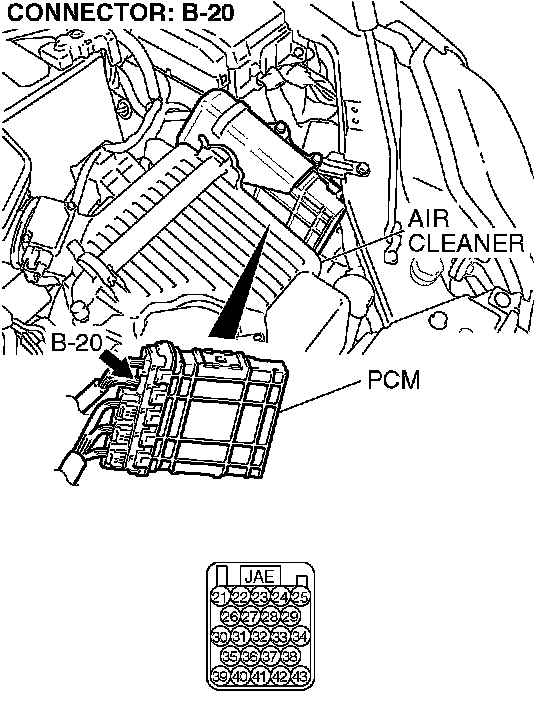 CONNECTOR: B-20

AIR CLEANER

B-20

PCM

JAE

21 22 23 24 25
26 27 28 29
30 31 32 33 34
35 36 37 38
39 40 41 42 43