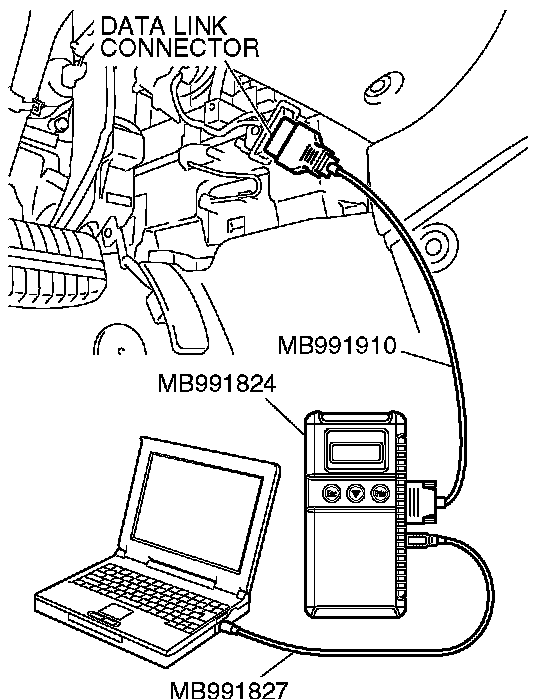 DATA LINK CONNECTOR

MB991910

MB991824

Esc

Enter

MB991827