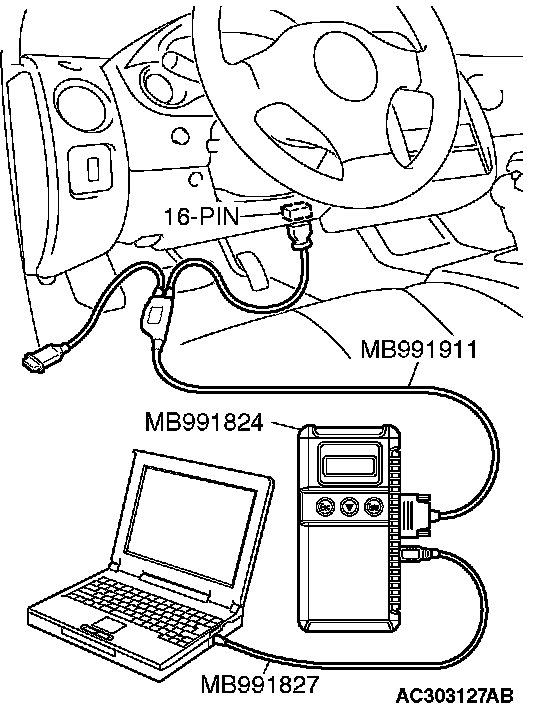 16-PIN

MB991911

MB991824

MB991827

AC303127AB