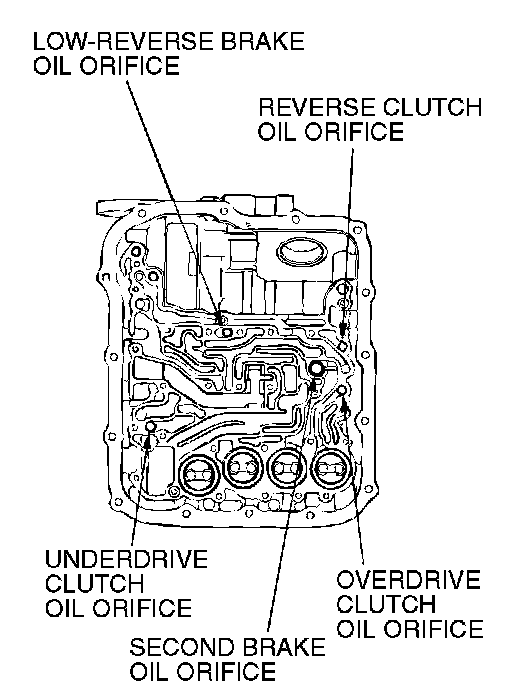 LOW-REVERSE BRAKE OIL ORIFICE

REVERSE CLUTCH OIL ORIFICE

UNDERDRIVE CLUTCH OIL ORIFICE

OVERDRIVE CLUTCH OIL ORIFICE

SECOND BRAKE OIL ORIFICE