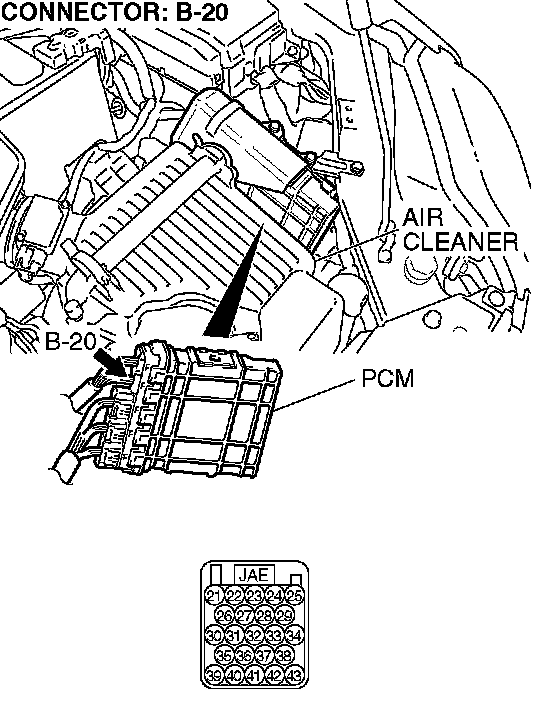 CONNECTOR: B-20

AIR CLEANER

B-20

PCM

JAE

21 22 23 24 25
26 27 28 29
30 31 32 33 34
35 36 37 38
39 40 41 42 43