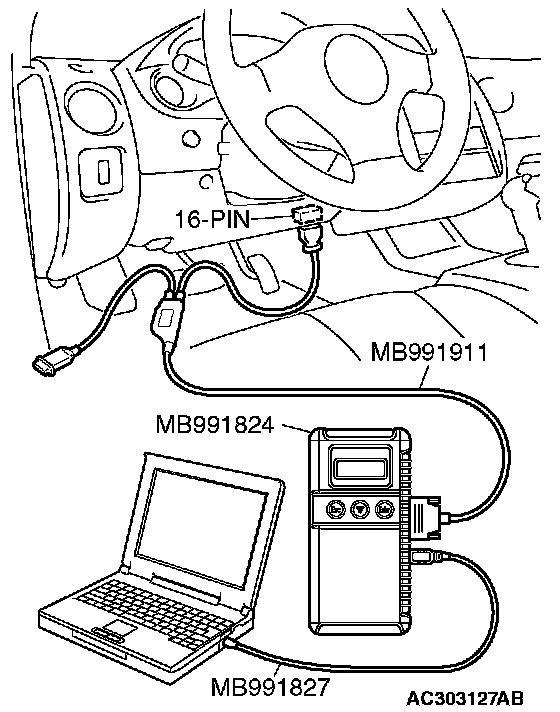 16-PIN

MB991911

MB991824

MB991827

AC303127AB