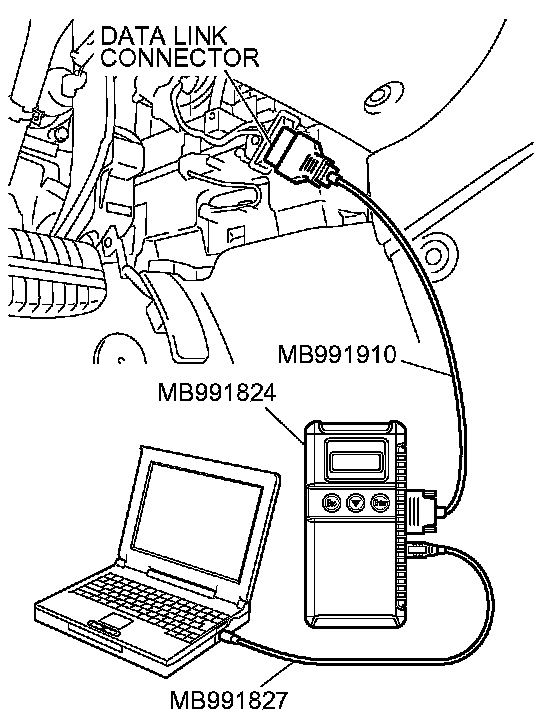 DATA LINK CONNECTOR

MB991910

MB991824

MB991827