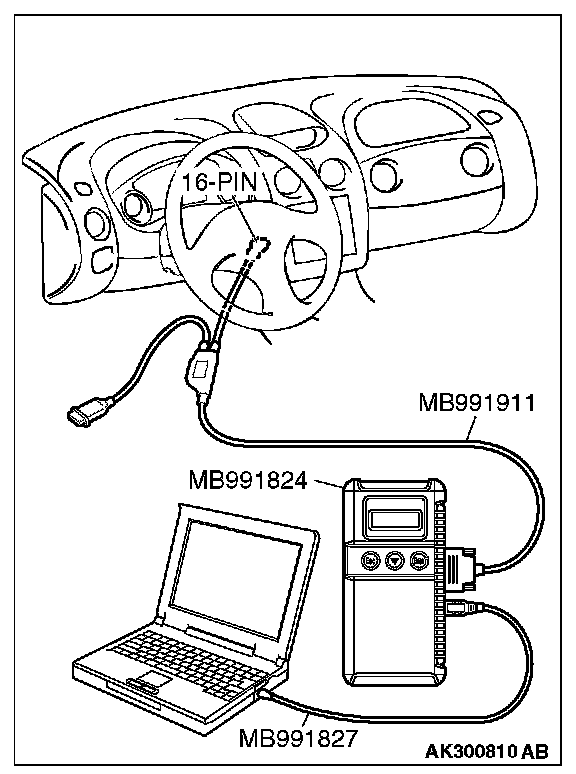 16-PIN
MB991911
MB991824
MB991827
AK300810 AB