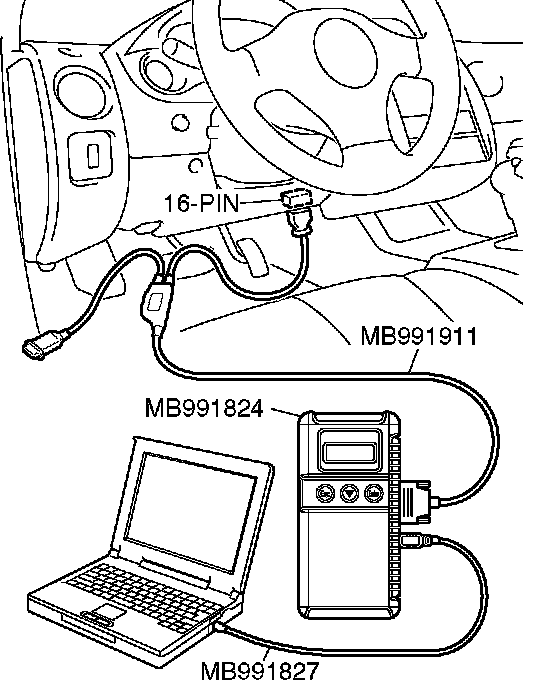 16-PIN
MB991911
MB991824
MB991827