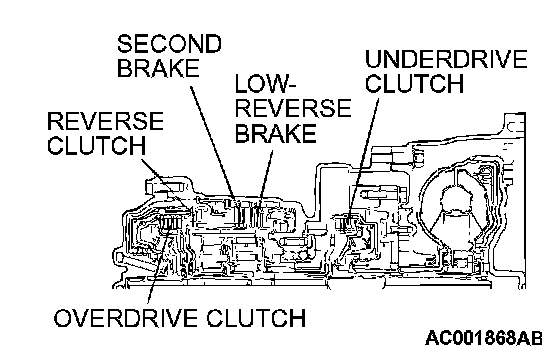 SECOND BRAKE

UNDERDRIVE CLUTCH

LOW-REVERSE BRAKE

REVERSE CLUTCH

OVERDRIVE CLUTCH

AC001868AB