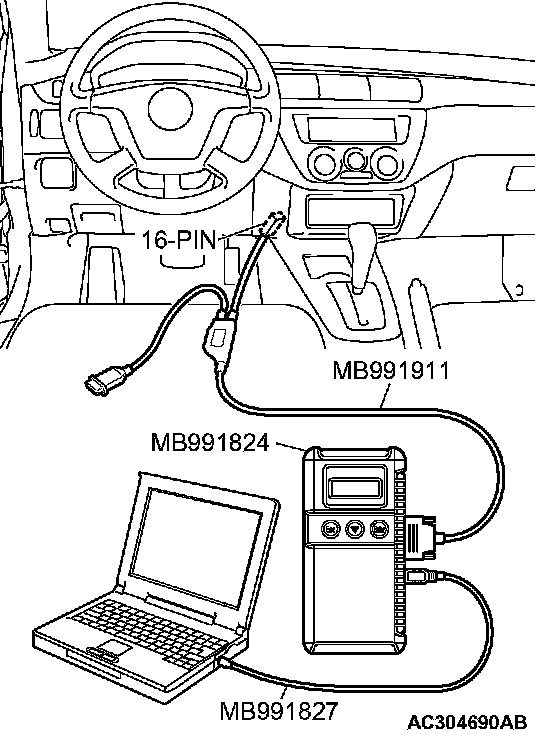 16-PIN

MB991911

MB991824

MB991827

AC304690AB