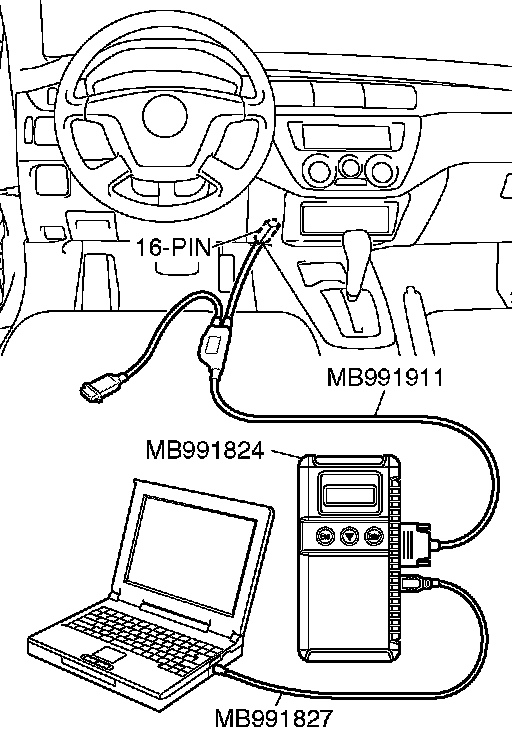 16-PIN
MB991911
MB991824
MB991827