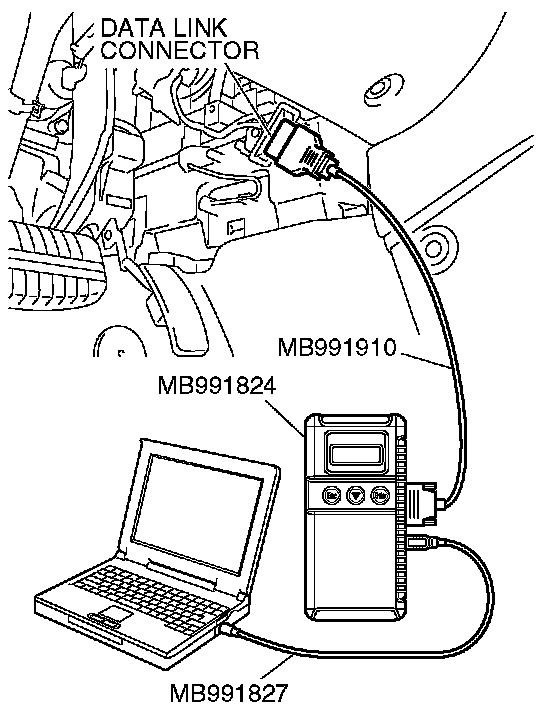 DATA LINK CONNECTOR

MB991910

MB991824

MB991827