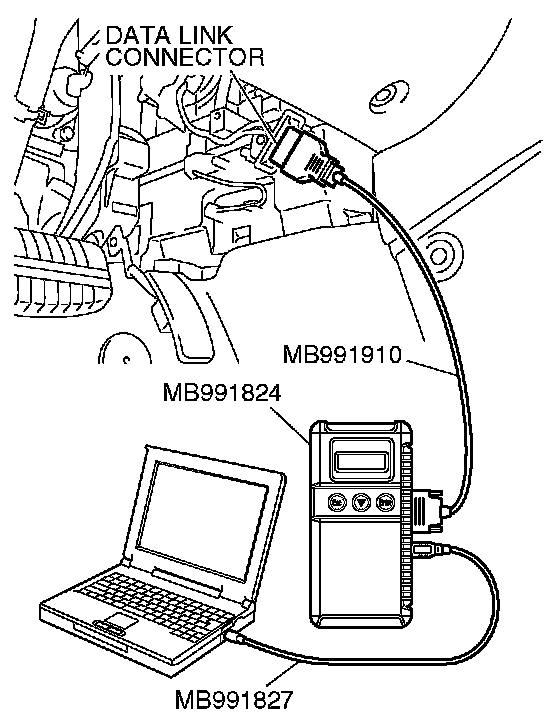 DATA LINK CONNECTOR

MB991910

MB991824

MB991827